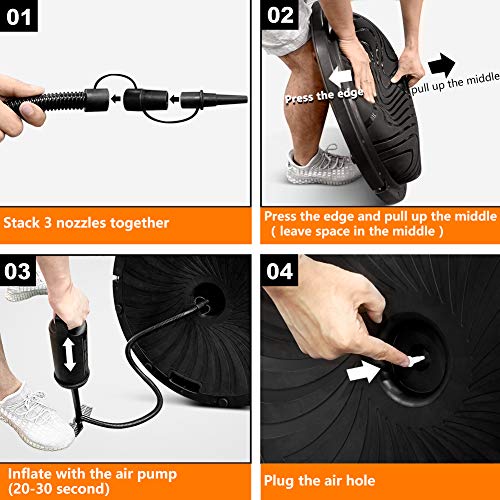 01

Stack 3 nozzles together

02

Press the edge

pull up the middle

Press the edge and pull up the middle ( leave space in the middle )

03

Inflate with the air pump (20-30 second)

04

Plug the air hole