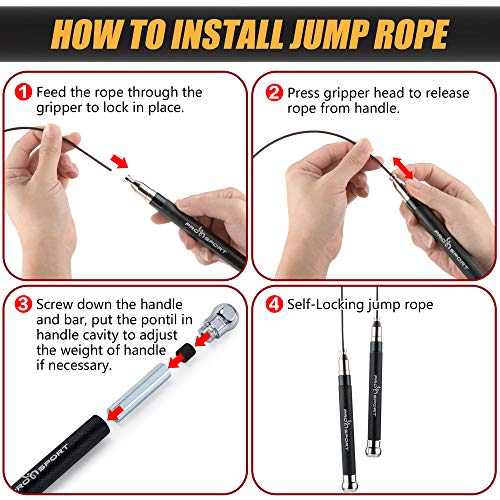 HOW TO INSTALL JUMP ROPE

1 Feed the rope through the gripper to lock in place.

PRO SPORT

2 Press gripper head to release rope from handle.

PRO SPORT

3 Screw down the handle and bar, put the pontil in handle cavity to adjust the weight of handle if necessary.

PRO SPORT

4 Self-Locking jump rope

PRO SPORT

PRO SPORT