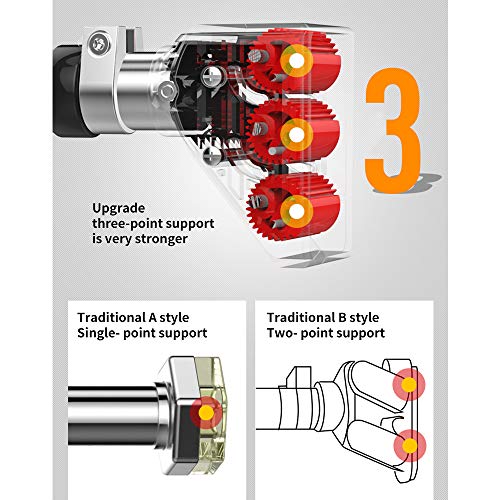 3

Upgrade
three-point support
is very stronger

Traditional A style
Single- point support

Traditional B style
Two- point support