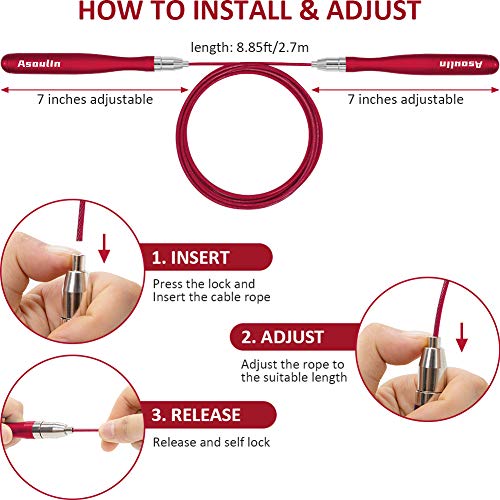 HOW TO INSTALL & ADJUST

length: 8.85ft/2.7m

Asoulin

Asoulin

7 inches adjustable

7 inches adjustable

1. INSERT

Press the lock and Insert the cable rope

2. ADJUST

Adjust the rope to the suitable length

3. RELEASE

Release and self lock