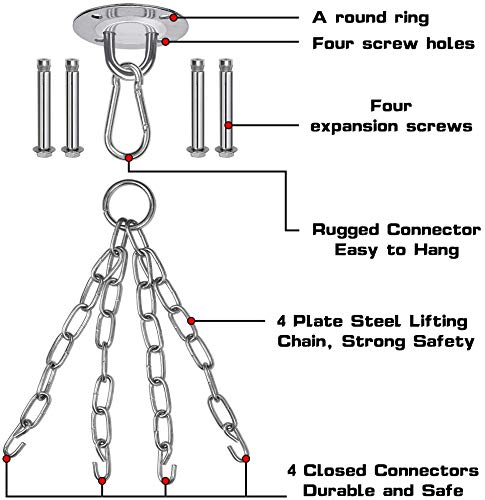 A round ring

Four screw holes

Four
expansion screws

Rugged Connector
Easy to Hang

4 Plate Steel Lifting
Chain, Strong Safety

4 Closed Connectors
Durable and Safe